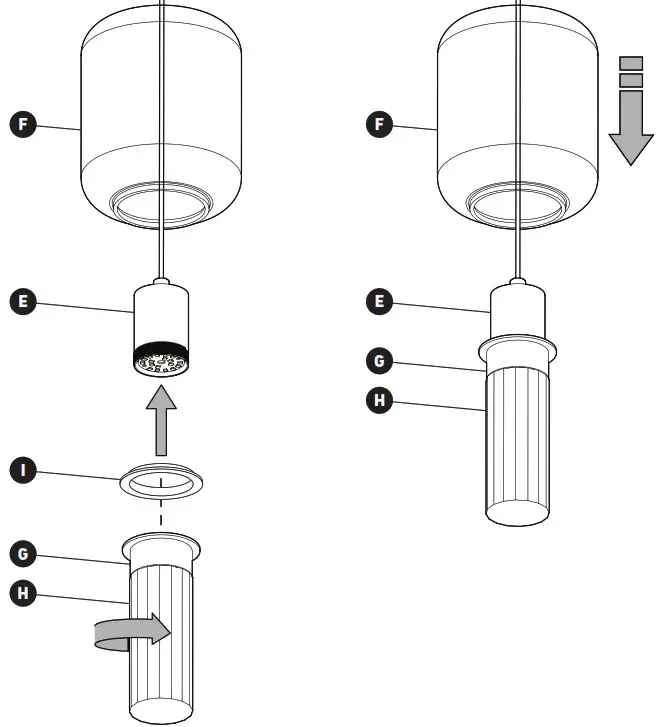 F
E
I
G
H
F
E
G
H