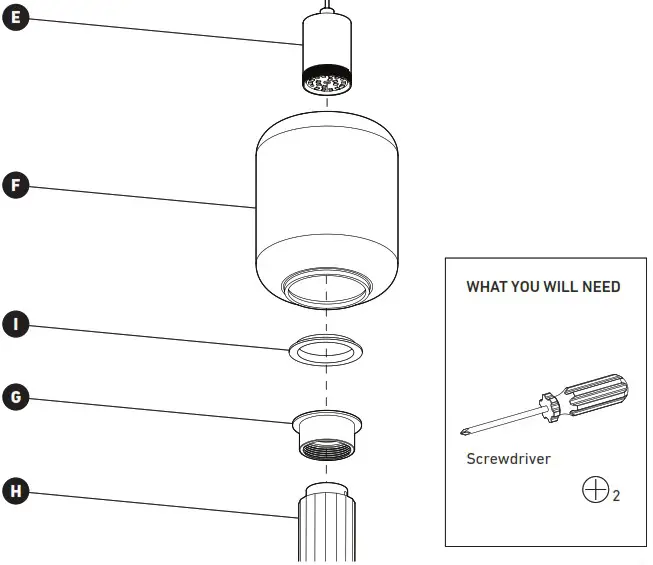 E

F

I

G

H

WHAT YOU WILL NEED

Screwdriver

2