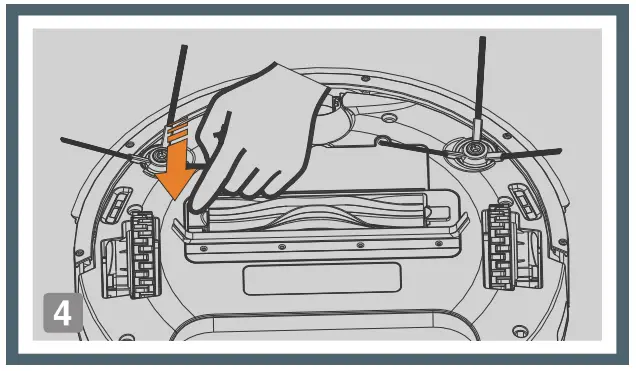 4