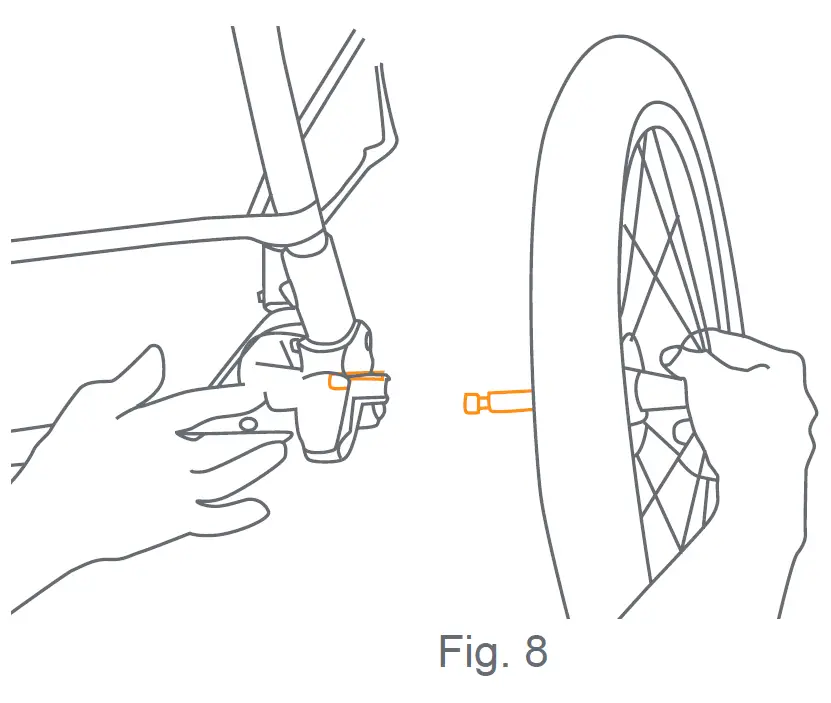 Fig. 8