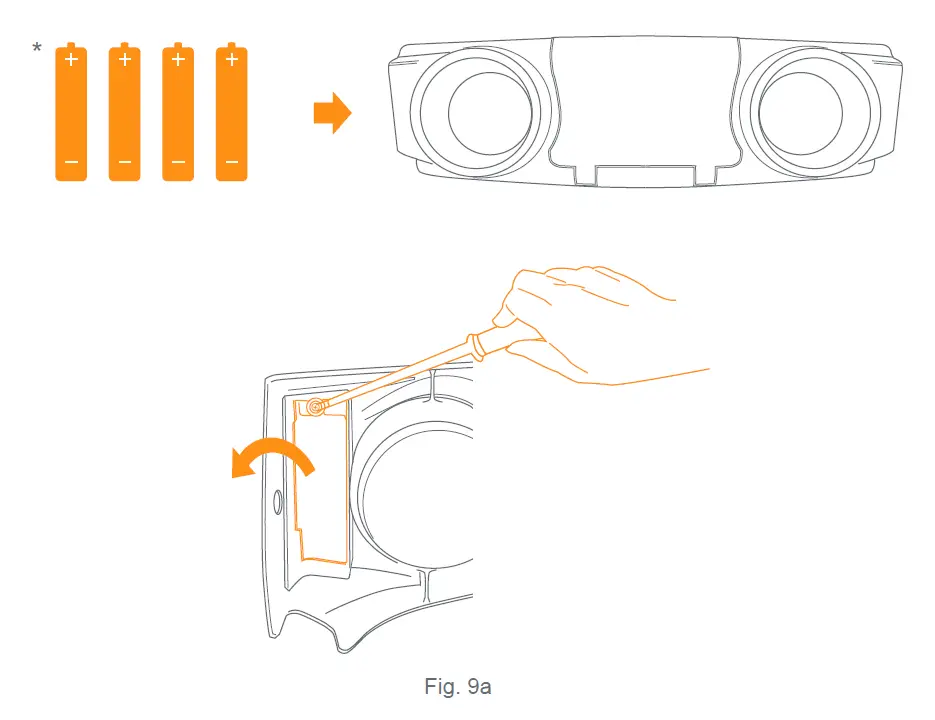 *
+ + + +
− − − −

Fig. 9a