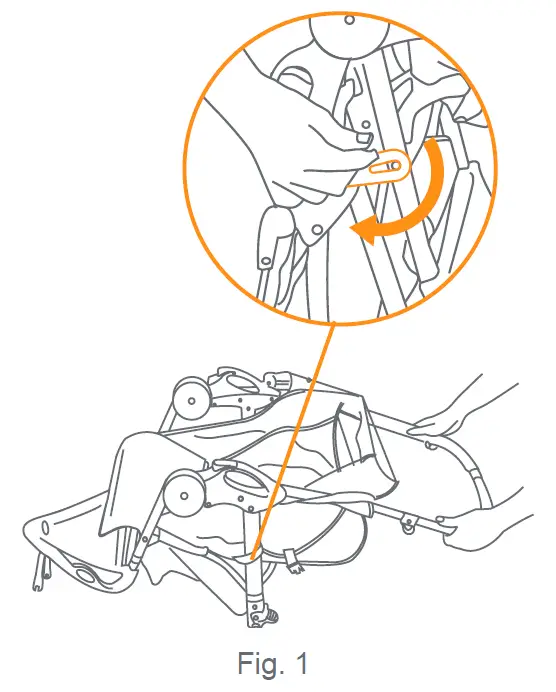 Fig. 1