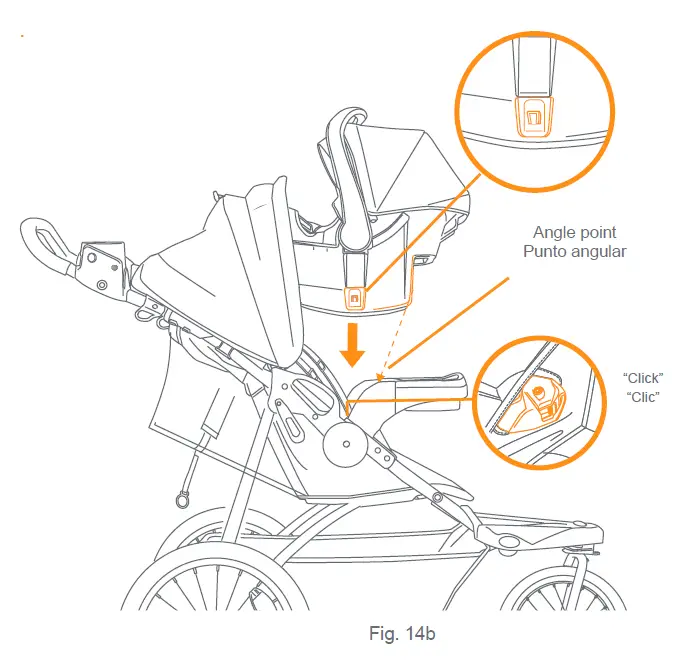 Angle point
Punto angular

"Click"
"Clic"

Fig. 14b