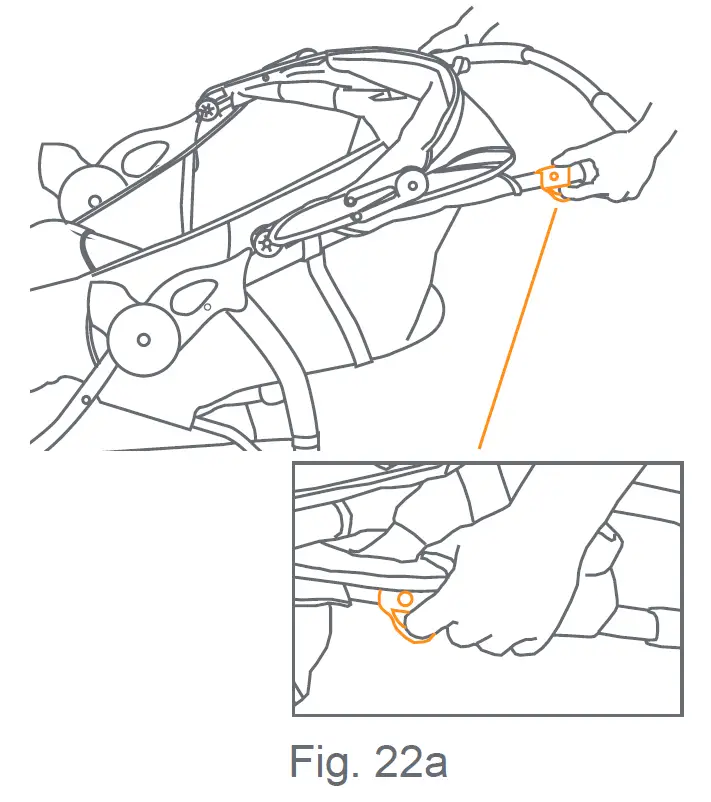 Fig. 22a