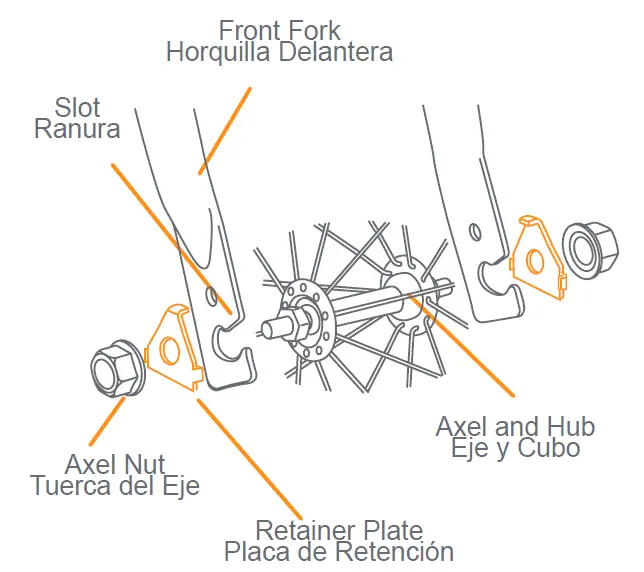 Front Fork
Horquilla Delantera

Slot
Ranura

Axel and Hub
Eje y Cubo

Axel Nut
Tuerca del Eje

Retainer Plate
Placa de Retención