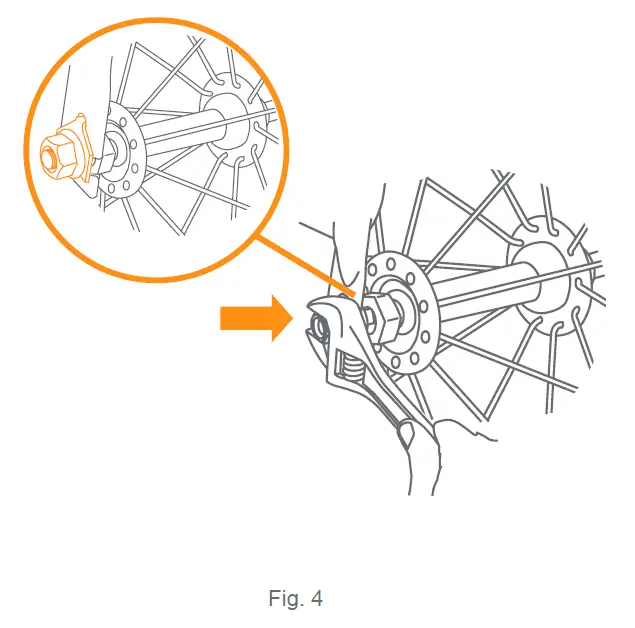 Fig. 4