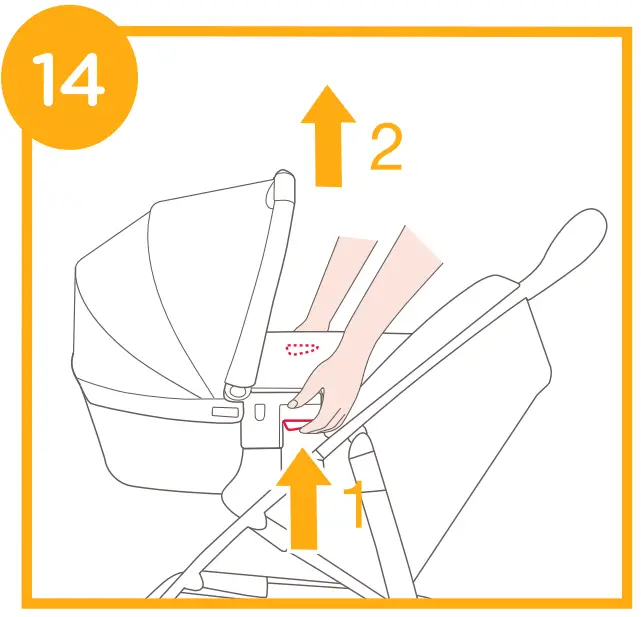 14

2

1