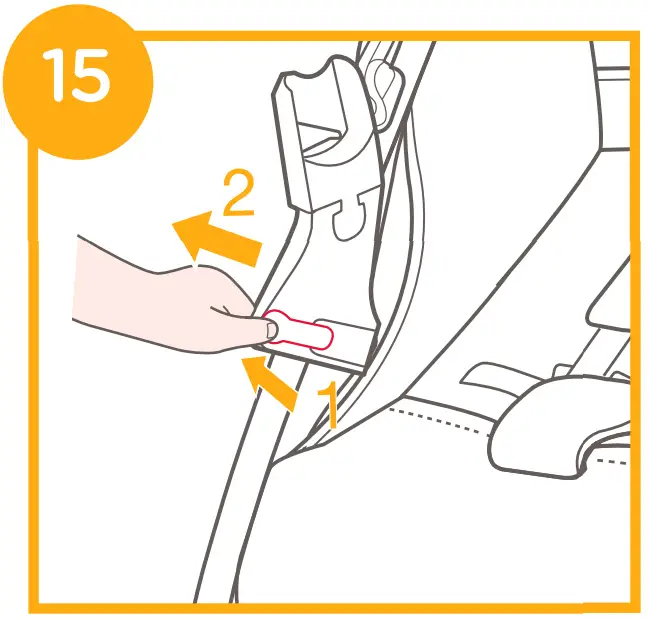 15

2

1