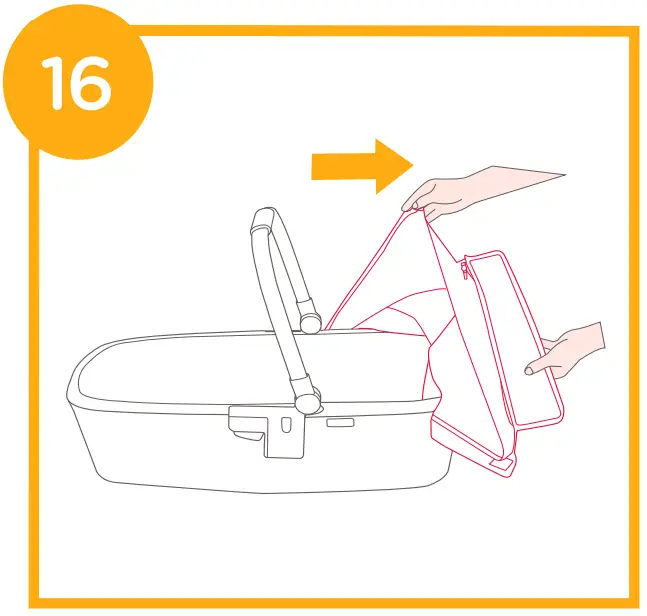 16