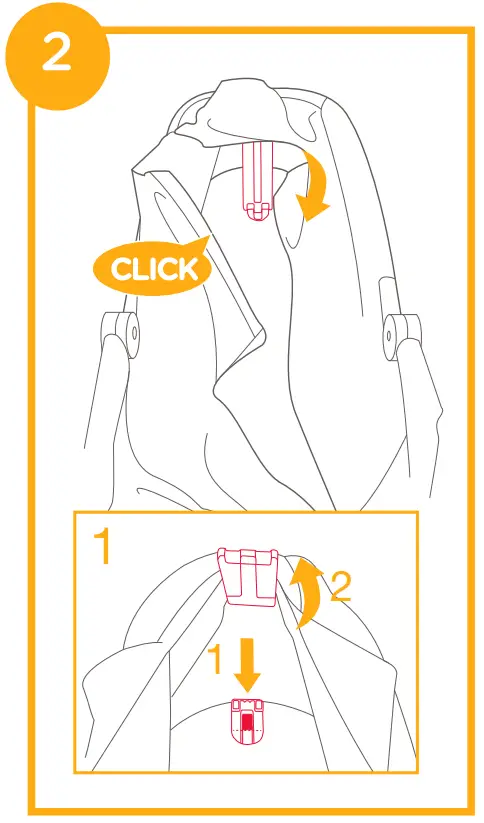 2

CLICK

1

2

1