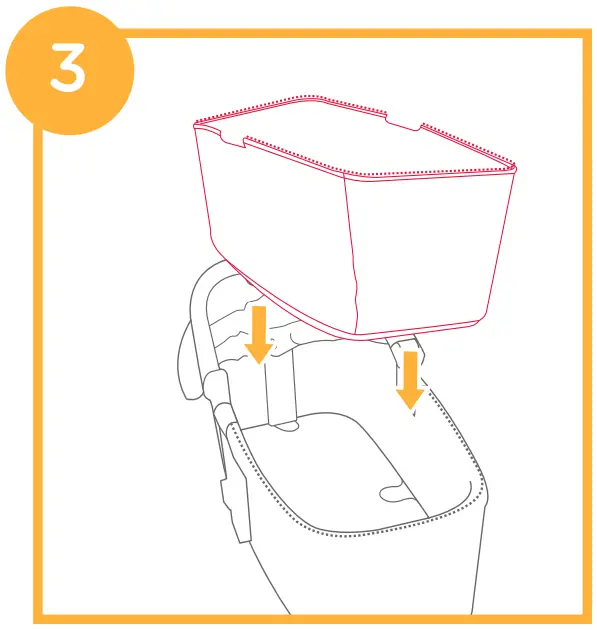 3