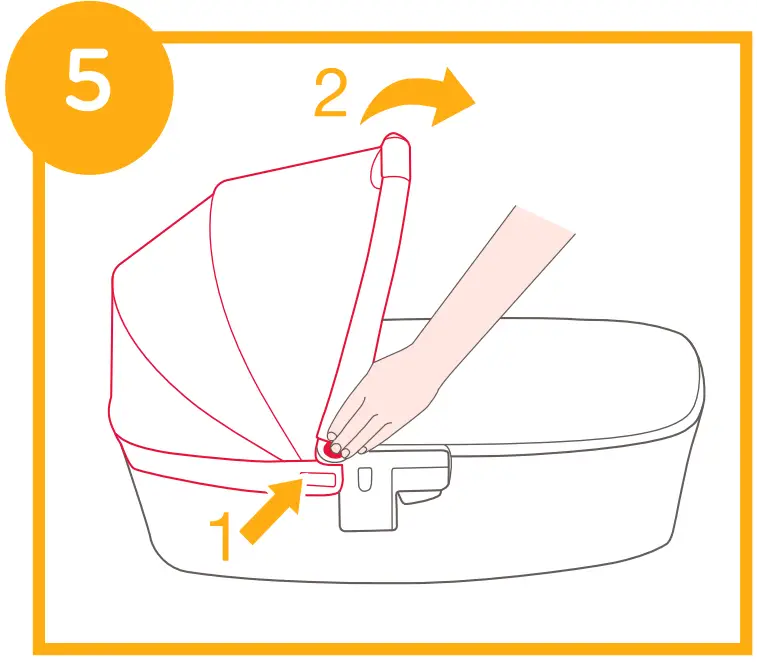 5

2

1