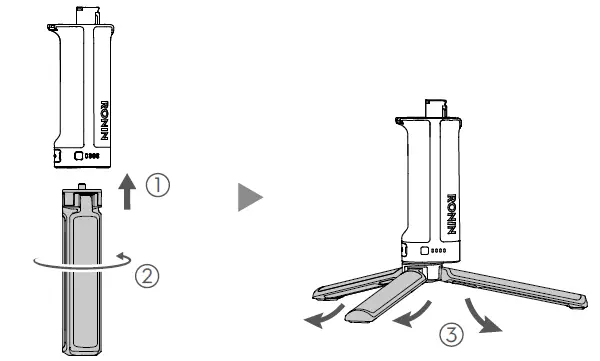 RONIN

①

②

RONIN

③