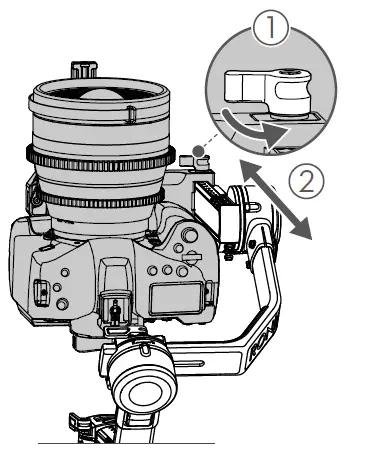 ①
②