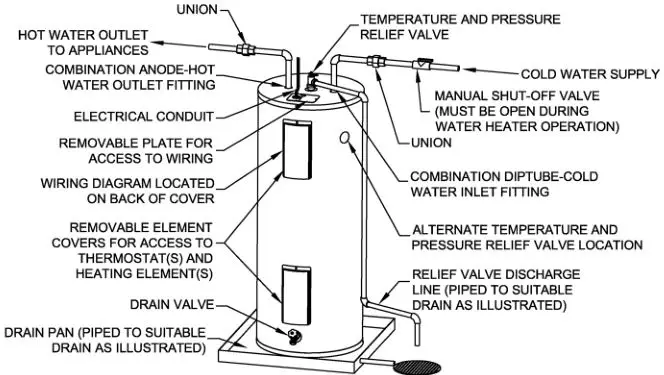 UNION

HOT WATER OUTLET TO APPLIANCES

COMBINATION ANODE-HOT WATER OUTLET FITTING

ELECTRICAL CONDUIT

REMOVABLE PLATE FOR ACCESS TO WIRING

WIRING DIAGRAM LOCATED ON BACK OF COVER

REMOVABLE ELEMENT COVERS FOR ACCESS TO THERMOSTAT(S) AND HEATING ELEMENT(S)

DRAIN VALVE

DRAIN PAN (PIPED TO SUITABLE DRAIN AS ILLUSTRATED)

TEMPERATURE AND PRESSURE RELIEF VALVE

COLD WATER SUPPLY

MANUAL SHUT-OFF VALVE (MUST BE OPEN DURING WATER HEATER OPERATION)

UNION

COMBINATION DIPTUBE-COLD WATER INLET FITTING

ALTERNATE TEMPERATURE AND PRESSURE RELIEF VALVE LOCATION

RELIEF VALVE DISCHARGE LINE (PIPED TO SUITABLE DRAIN AS ILLUSTRATED)