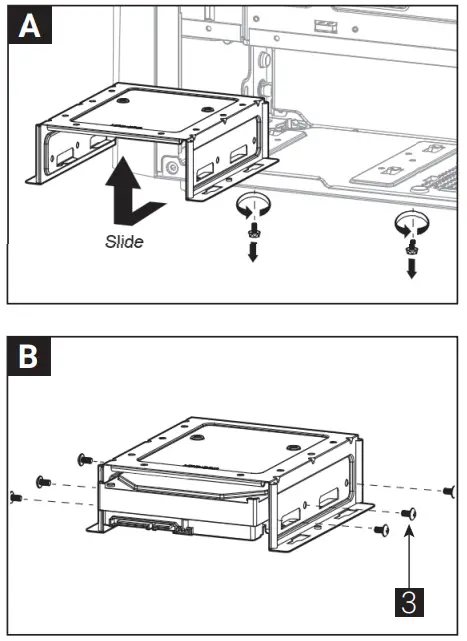 A

Slide

B

3