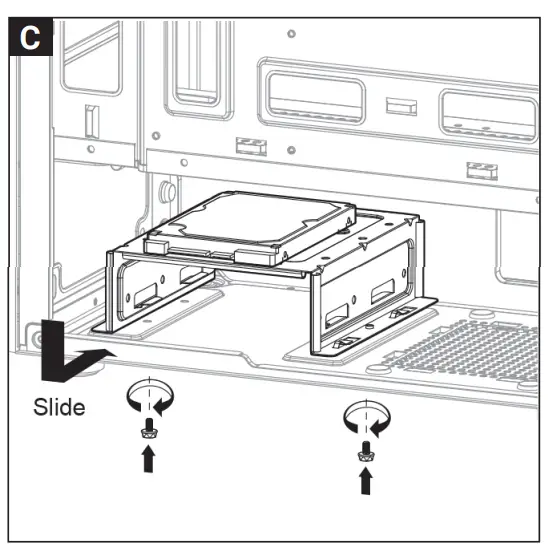 C

Slide