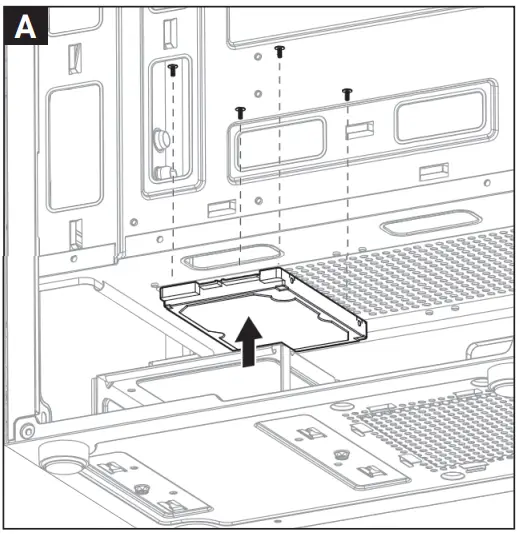 A