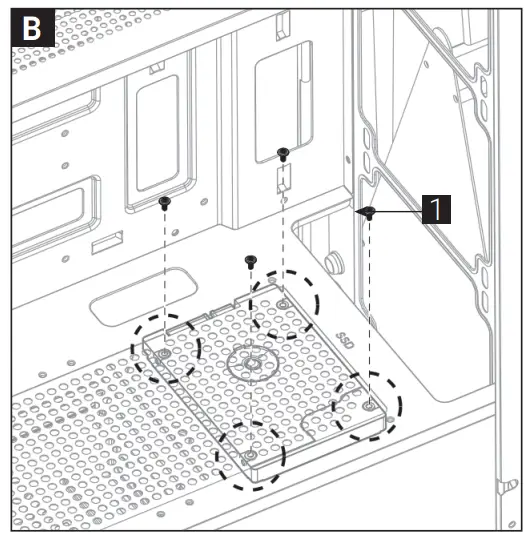 B

1

SSD