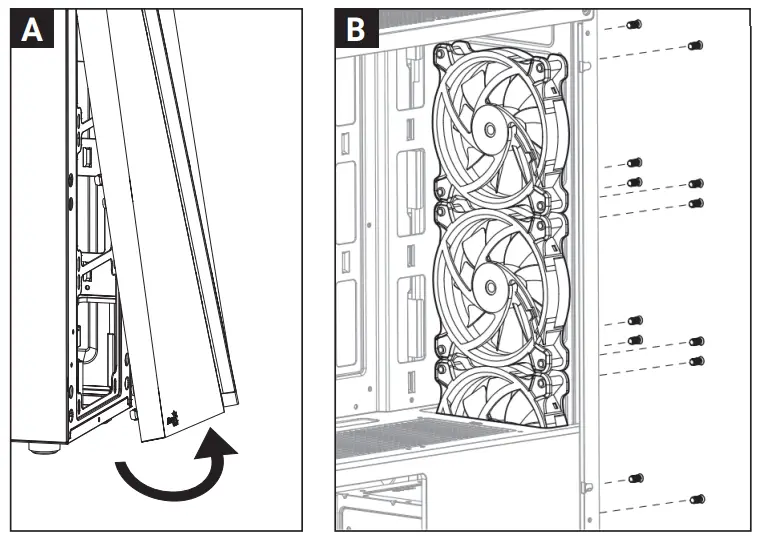 A

B