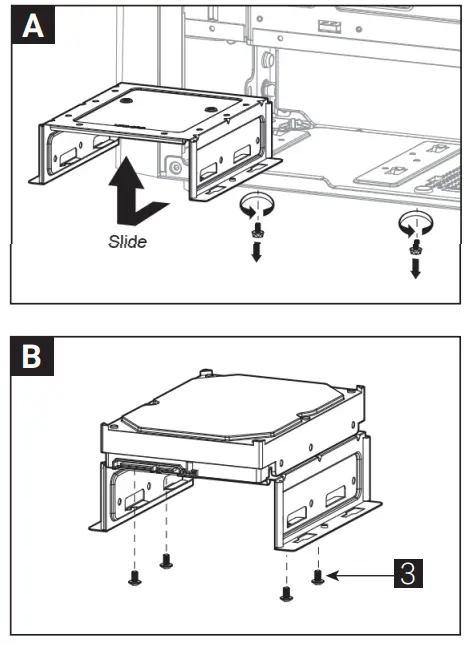 A

Slide

B

3