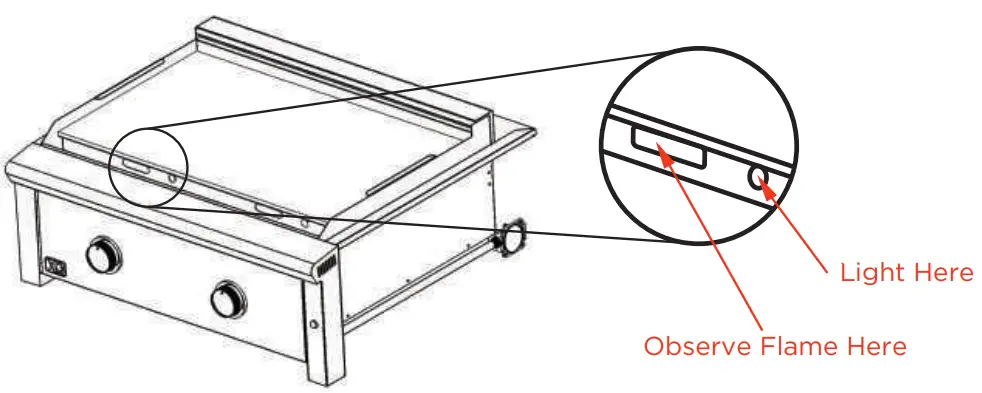 Light Here

Observe Flame Here