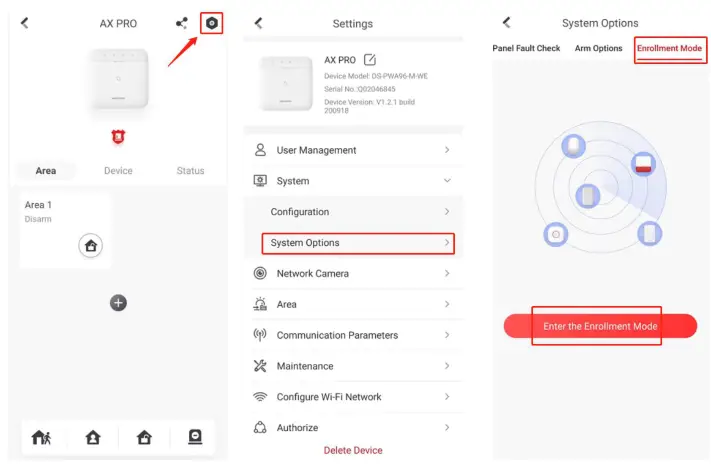 AX PRO

Area
Device
Status

Area 1
Disarm

Settings

AX PRO
Device Model: DS-PWA96-M-WE
Serial No.:Q02046845
Device Version: V1.2.1 build 200918

User Management
System
Configuration
System Options
Network Camera
Area
Communication Parameters
Maintenance
Configure Wi-Fi Network
Authorize
Delete Device

System Options
Panel Fault Check
Arm Options
Enrollment Mode

Enter the Enrollment Mode