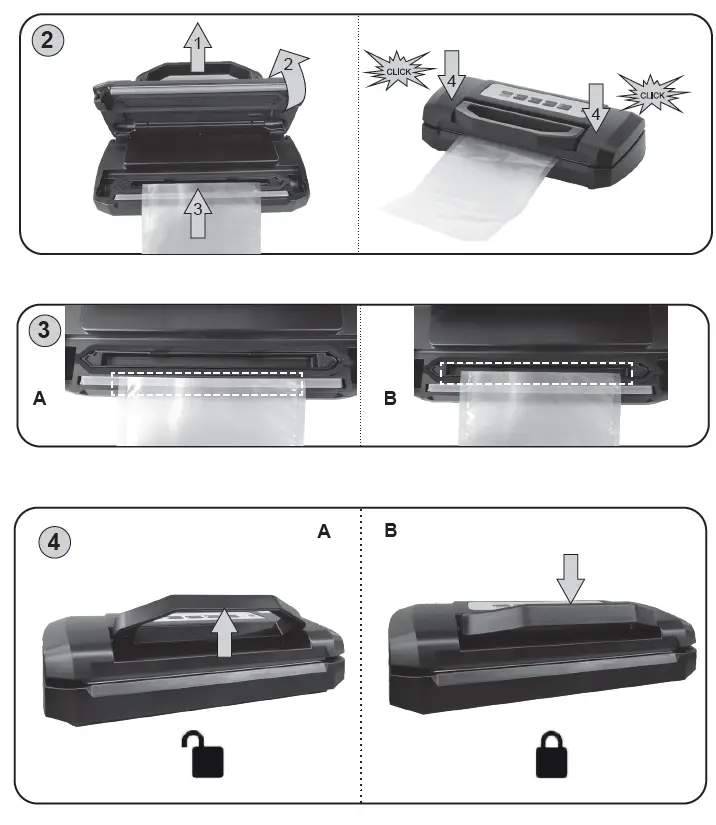 2

1

2

3

CLICK

4

4

CLICK

3

A

B

4

A

B