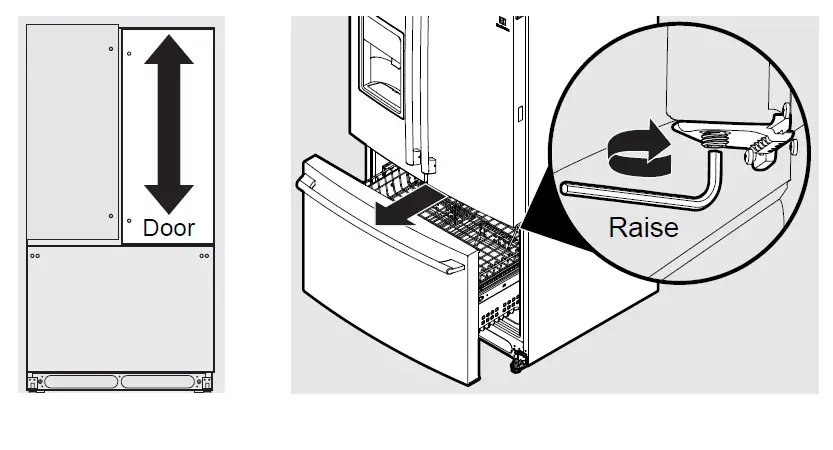 Door

Raise