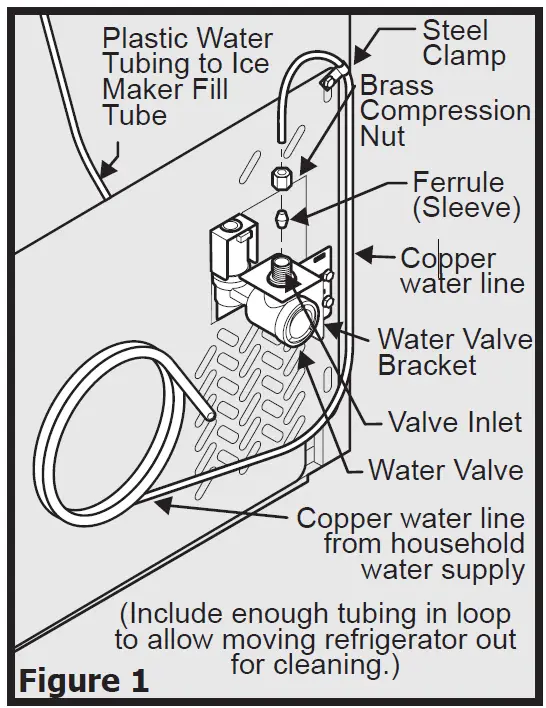 Plastic Water Tubing to Ice Maker Fill Tube

Steel Clamp

Brass Compression Nut

Ferrule (Sleeve)

Copper water line

Water Valve Bracket

Valve Inlet

Water Valve

Copper water line from household water supply

(Include enough tubing in loop to allow moving refrigerator out for cleaning.)

Figure 1