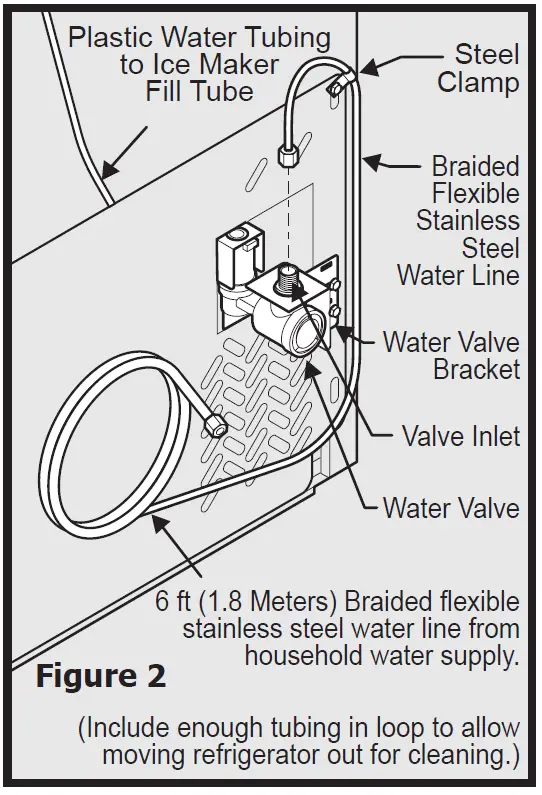 Plastic Water Tubing to Ice Maker Fill Tube

Steel Clamp

Braided Flexible Stainless Steel Water Line

Water Valve Bracket

Valve Inlet

Water Valve

6 ft (1.8 Meters) Braided flexible stainless steel water line from household water supply.

Figure 2

(Include enough tubing in loop to allow moving refrigerator out for cleaning.)