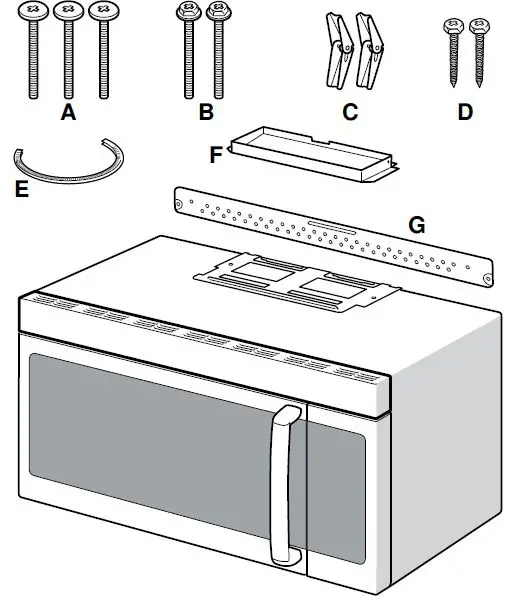 A
B
C
D
E
F
G