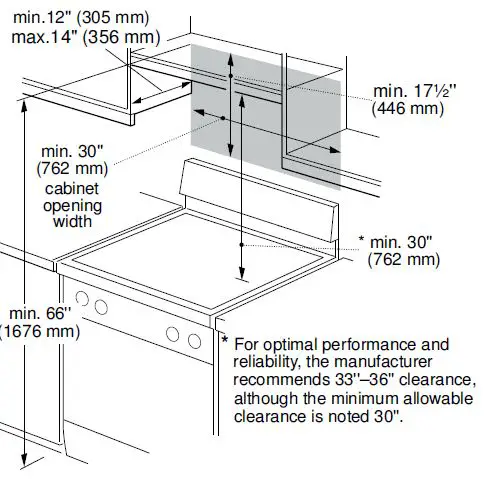 min.12" (305 mm)
max.14" (356 mm)

min. 17½"
(446 mm)

min. 30"
(762 mm)
cabinet
opening
width

* min. 30"
(762 mm)

min. 66"
(1676 mm)

* For optimal performance and reliability, the manufacturer recommends 33"–36" clearance, although the minimum allowable clearance is noted 30".