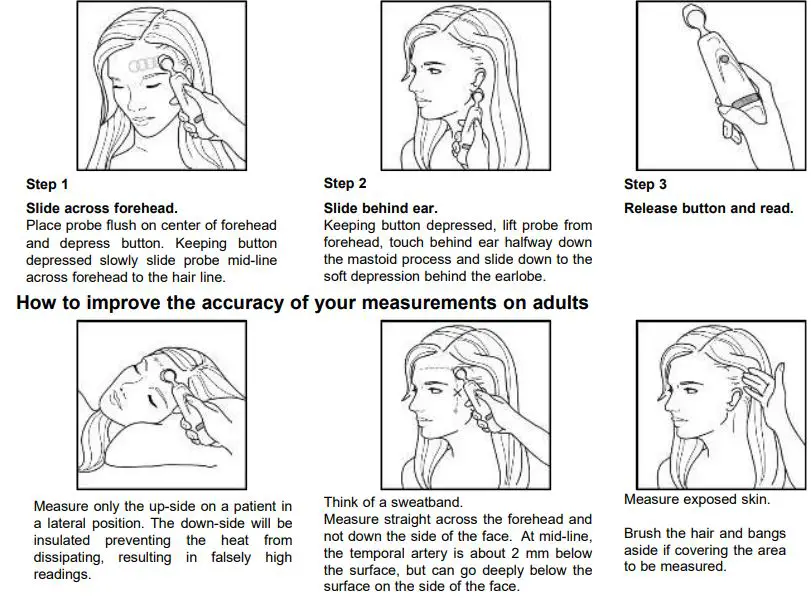 Step 1

Slide across forehead.
Place probe flush on center of forehead and depress button. Keeping button depressed slowly slide probe mid-line across forehead to the hair line.

Step 2

Slide behind ear.
Keeping button depressed, lift probe from forehead, touch behind ear halfway down the mastoid process and slide down to the soft depression behind the earlobe.

Step 3

Release button and read.

How to improve the accuracy of your measurements on adults

Measure only the up-side on a patient in a lateral position. The down-side will be insulated preventing the heat from dissipating, resulting in falsely high readings.

Think of a sweatband.
Measure straight across the forehead and not down the side of the face. At mid-line, the temporal artery is about 2 mm below the surface, but can go deeply below the surface on the side of the face.

Measure exposed skin.

Brush the hair and bangs aside if covering the area to be measured.