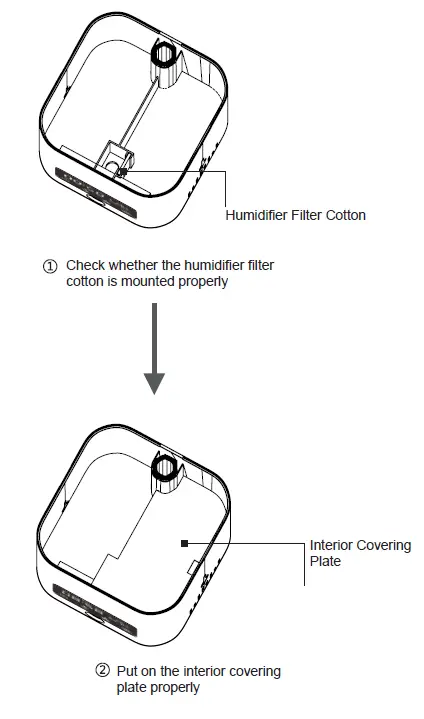 Humidifier Filter Cotton

① Check whether the humidifier filter cotton is mounted properly

Interior Covering Plate

② Put on the interior covering plate properly