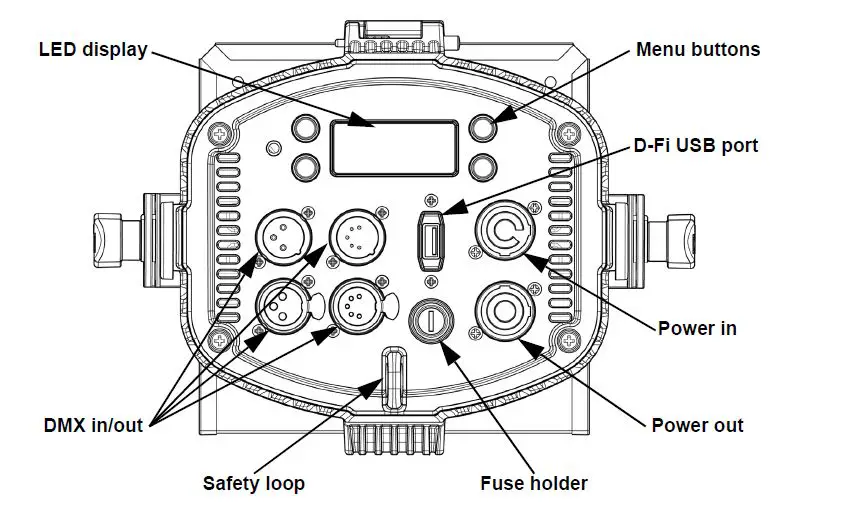 LED display
Menu buttons
D-Fi USB port
Power in
Power out
DMX in/out
Safety loop
Fuse holder