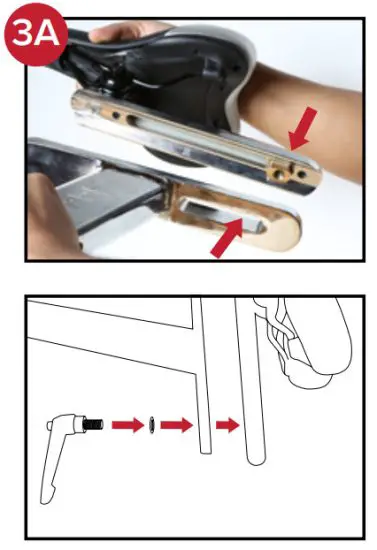 3A