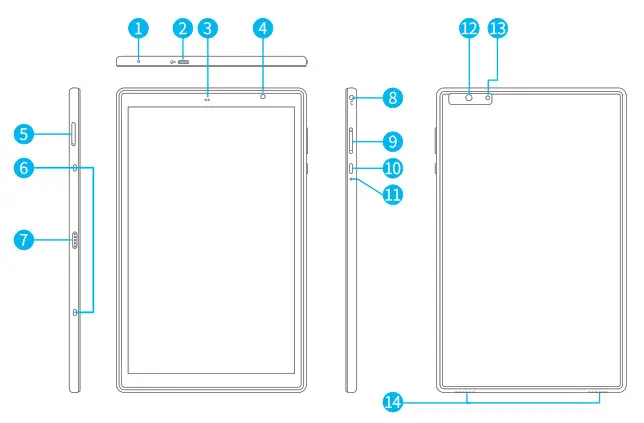 1
2
3
4
5
6
7
8
9
10
11
12
13
14