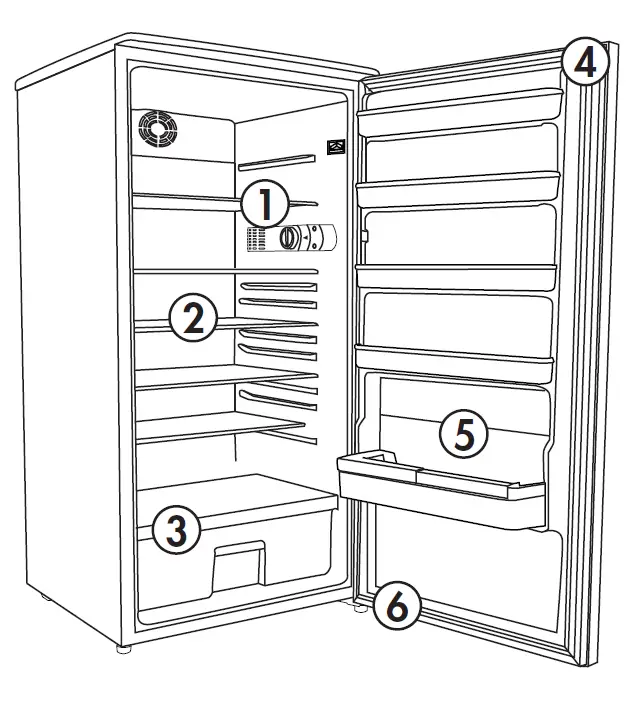 4
1
2
5
3
6