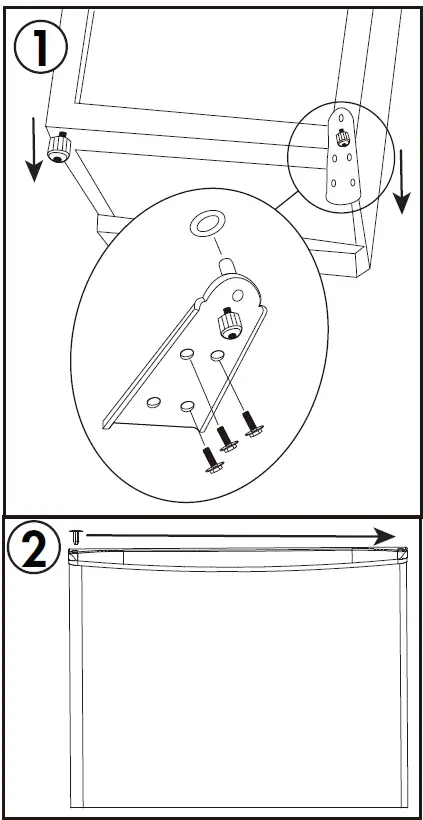 1

2