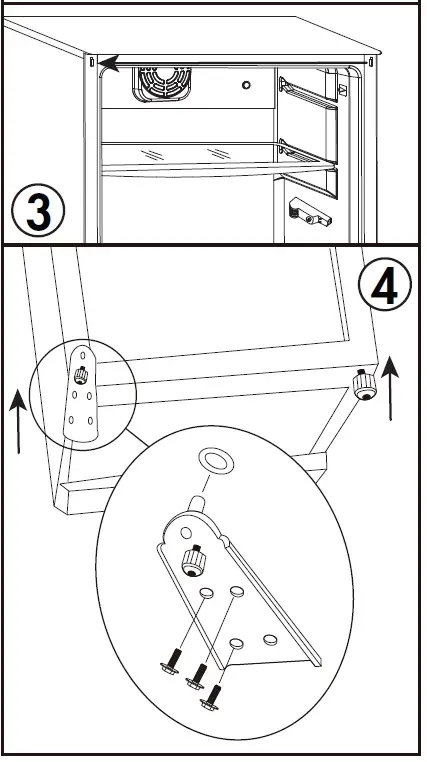 3

4