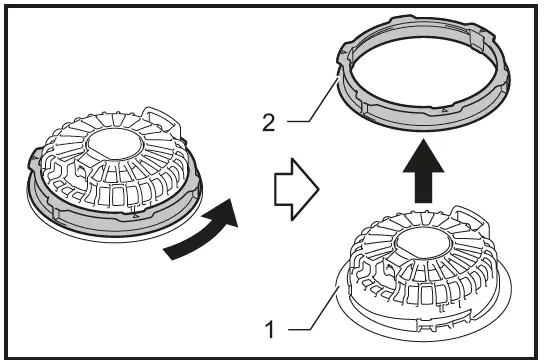 2

1