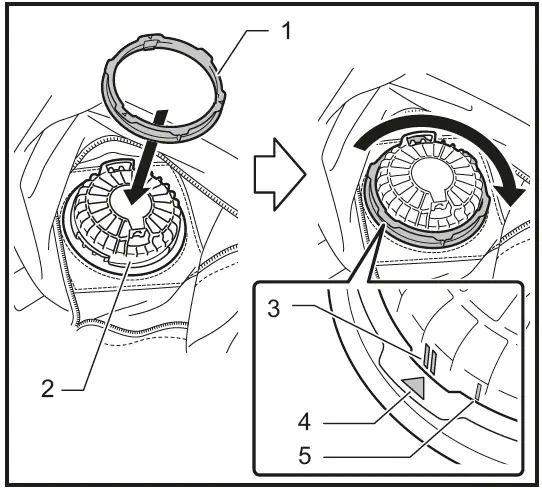 1
2
3
4
5