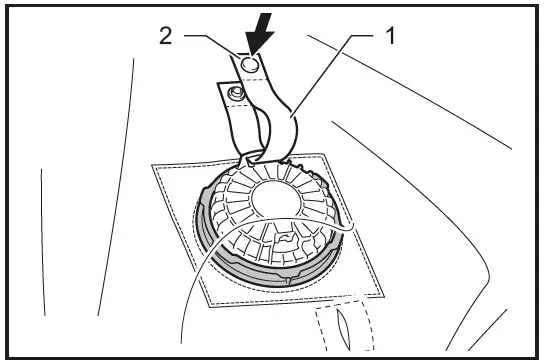 2

1