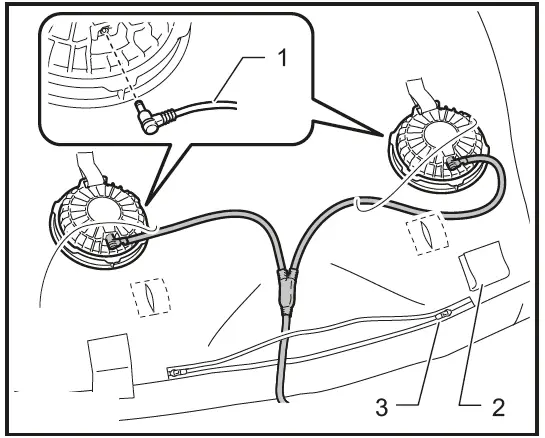 1
3
2