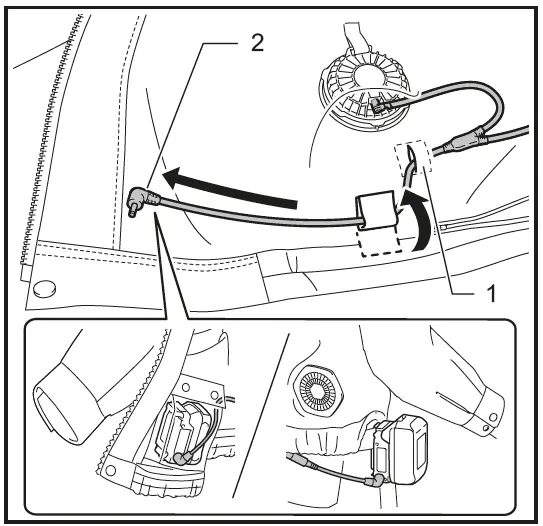 2

1