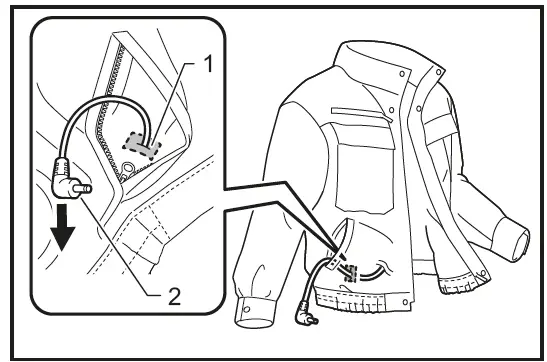 1

2