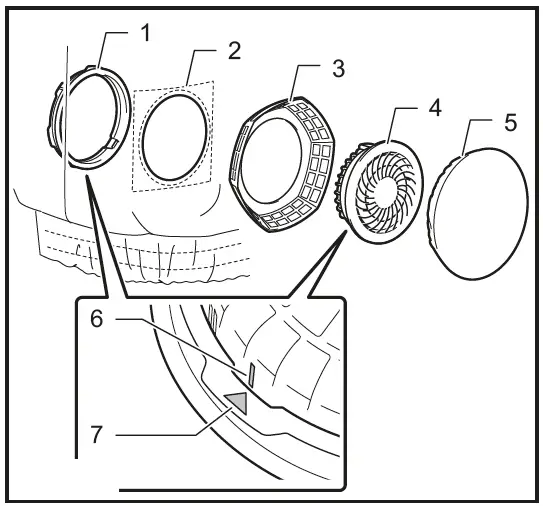 1
2
3
4
5
6
7