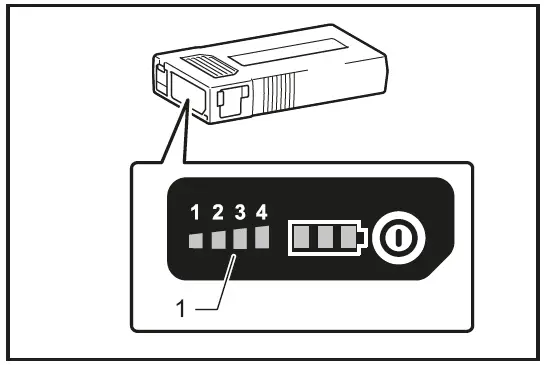 1 2 3 4

1