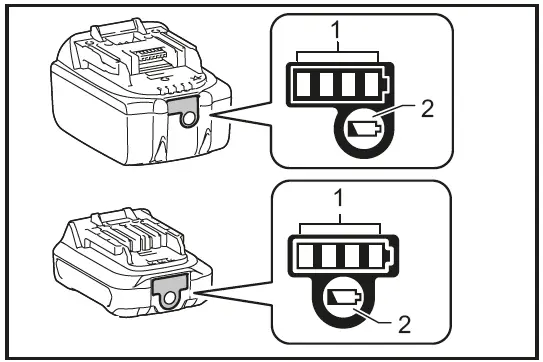 1
2
1
2